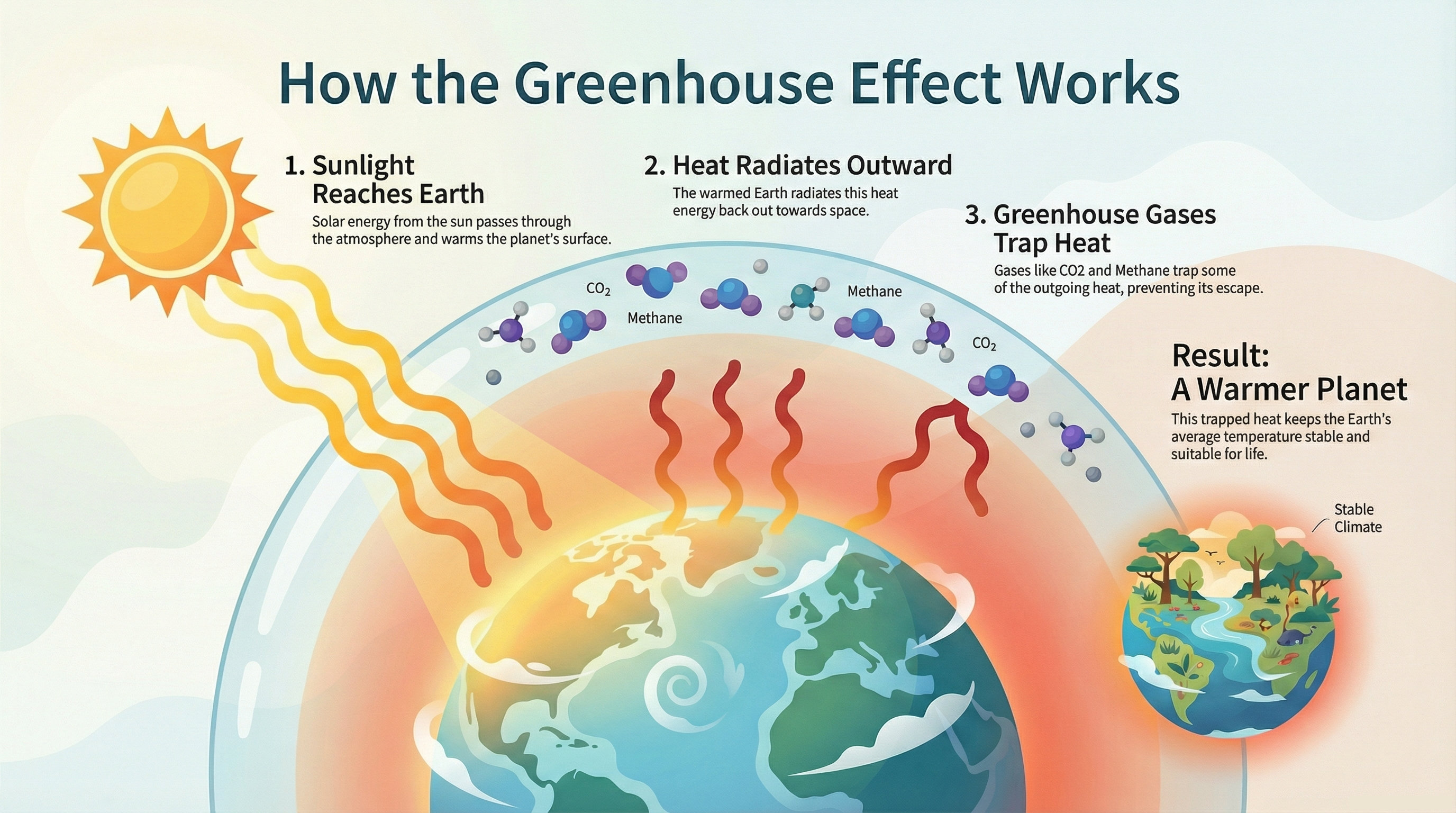 How the Greenhouse Effect Works

1. Sunlight Reaches Earth

Solar energy from the sun passes through the atmosphere and warms the planet's surface.

2. Heat Radiates Outward

The warmed Earth radiates this heat energy back out towards space.

3. Greenhouse Gases Trap Heat

Gases like CO2 and Methane trap some of the outgoing heat, preventing its escape.

$CO_2$

Methane

Methane

$CO_2$

Result: A Warmer Planet

This trapped heat keeps the Earth's average temperature stable and suitable for life.

Stable Climate